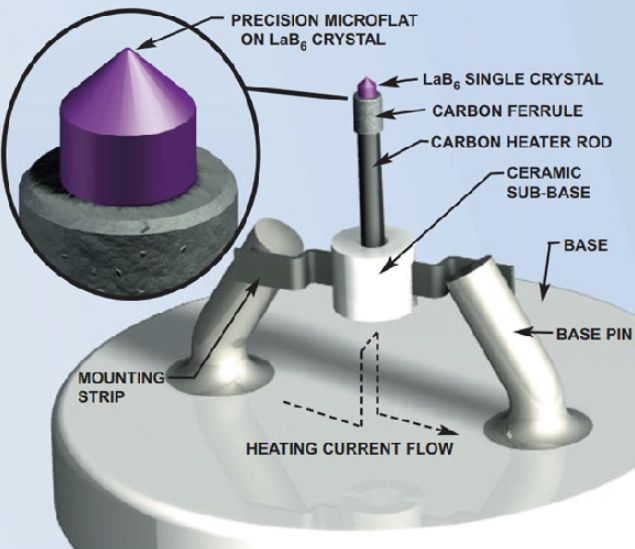 PRECISION MICROFLAT ON $LaB_6$ CRYSTAL

$LaB_6$ SINGLE CRYSTAL

CARBON FERRULE

CARBON HEATER ROD

CERAMIC SUB-BASE

BASE

BASE PIN

MOUNTING STRIP

HEATING CURRENT FLOW